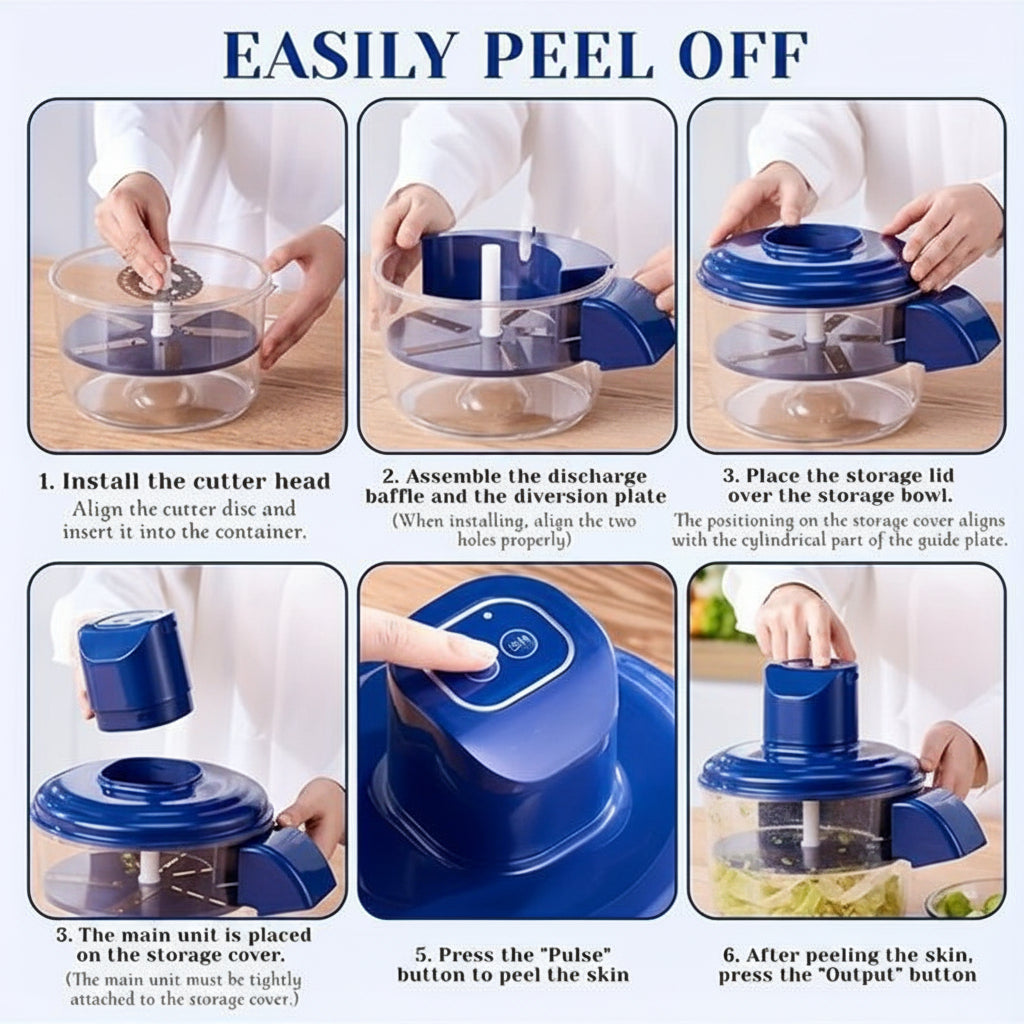 EASILY PEEL OFF

1. Install the cutter head
Align the cutter disc and insert it into the container.

2. Assemble the discharge baffle and the diversion plate
(When installing, align the two holes properly)

3. Place the storage lid over the storage bowl.
The positioning on the storage cover aligns with the cylindrical part of the guide plate.

3. The main unit is placed on the storage cover.
(The main unit must be tightly attached to the storage cover.)

5. Press the "Pulse" button to peel the skin

6. After peeling the skin, press the "Output" button