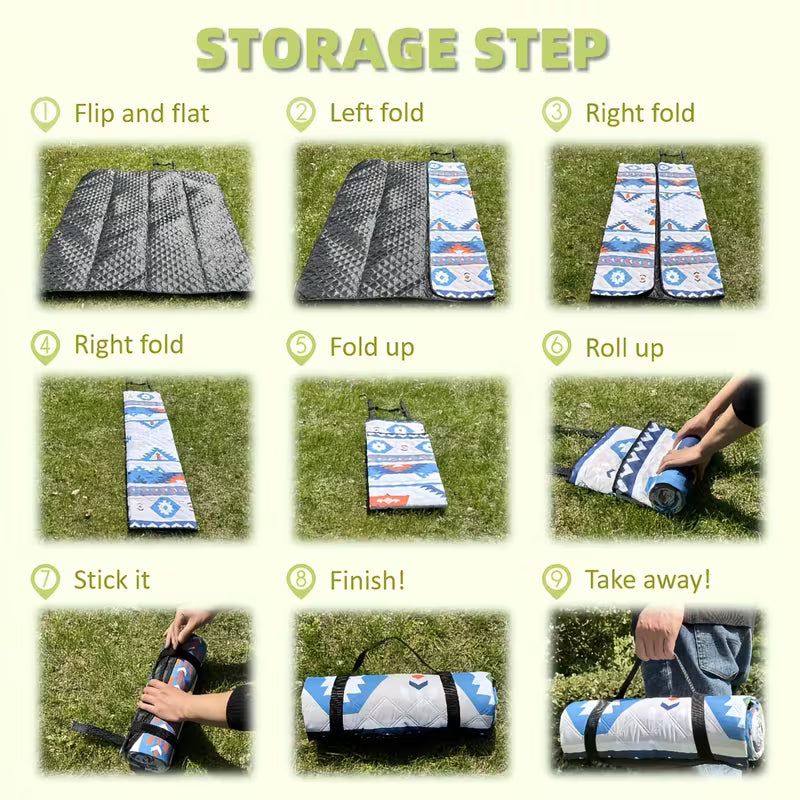 STORAGE STEP

1 Flip and flat

2 Left fold

3 Right fold

4 Right fold

5 Fold up

6 Roll up

7 Stick it

8 Finish!

9 Take away!