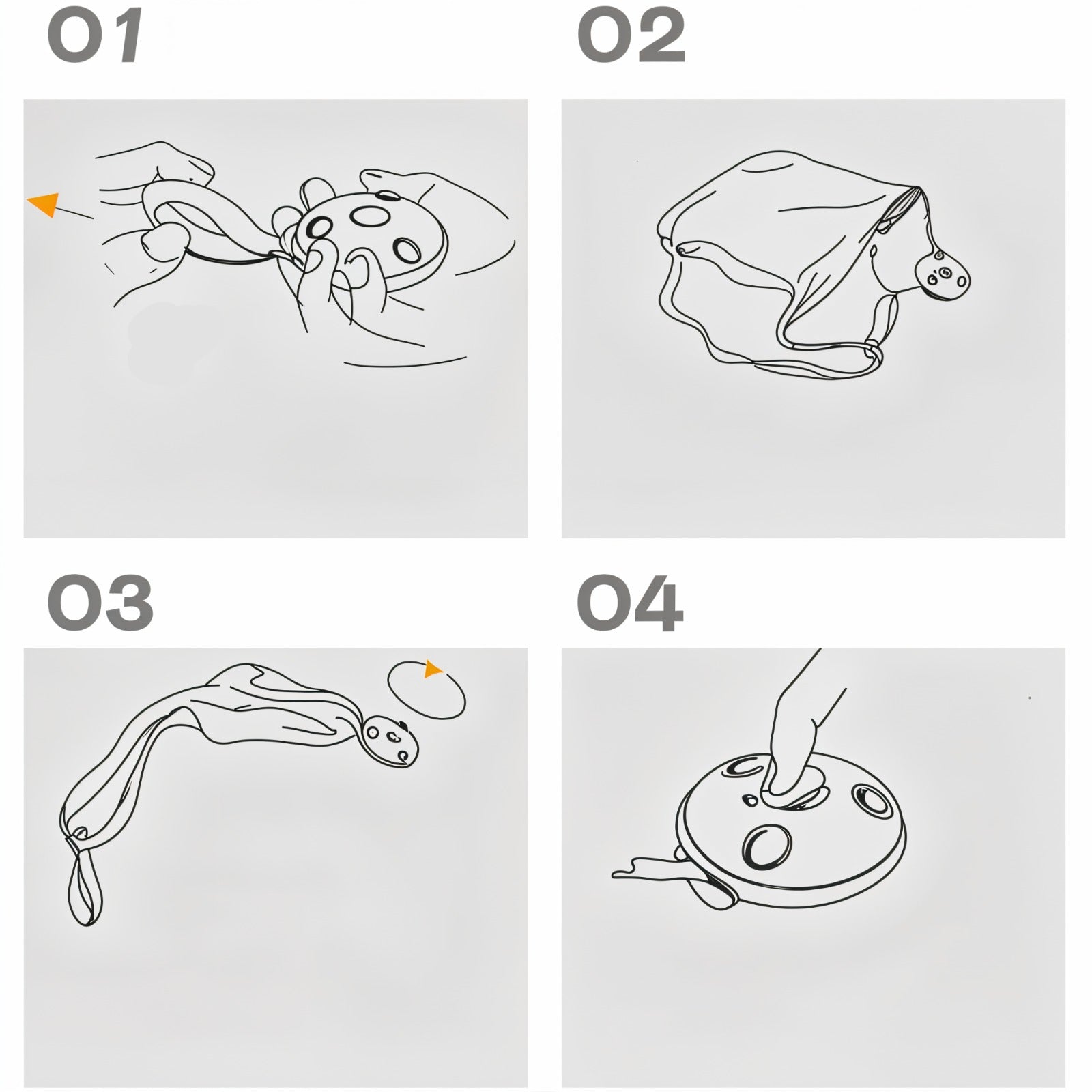 01

02

03

04